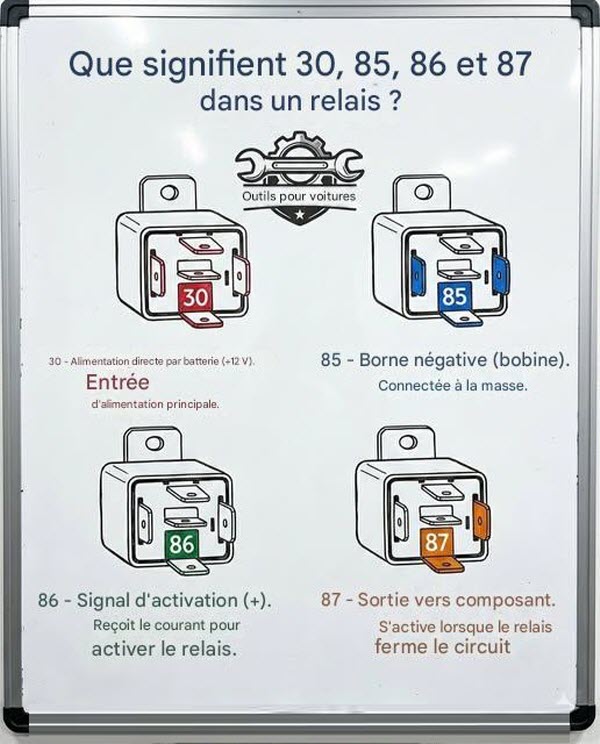 Que signifient 30, 85, 86 et 87 dans un relais ?

Outils pour voitures

30

85

30 - Alimentation directe par batterie (+12 V). Entrée d'alimentation principale.

85 - Borne négative (bobine). Connectée à la masse.

86

87

86 - Signal d'activation (+). Reçoit le courant pour activer le relais.

87 - Sortie vers composant. S'active lorsque le relais ferme le circuit