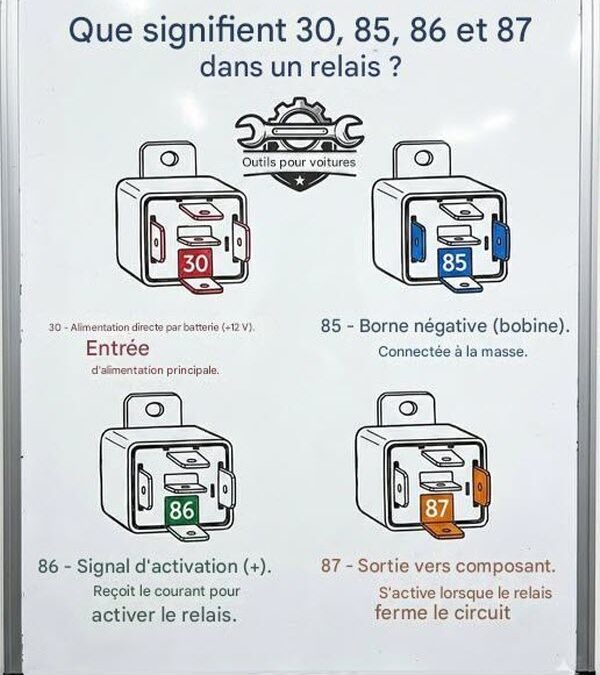 Que signifient 30, 85, 86 et 87
dans un relais ?

Outils pour voitures

30

85

30 - Alimentation directe par batterie (+12 V).
Entrée
d'alimentation principale.

85 - Borne négative (bobine).
Connectée à la masse.

86

87

86 - Signal d'activation (+).
Reçoit le courant pour
activer le relais.

87 - Sortie vers composant.
S'active lorsque le relais
ferme le circuit