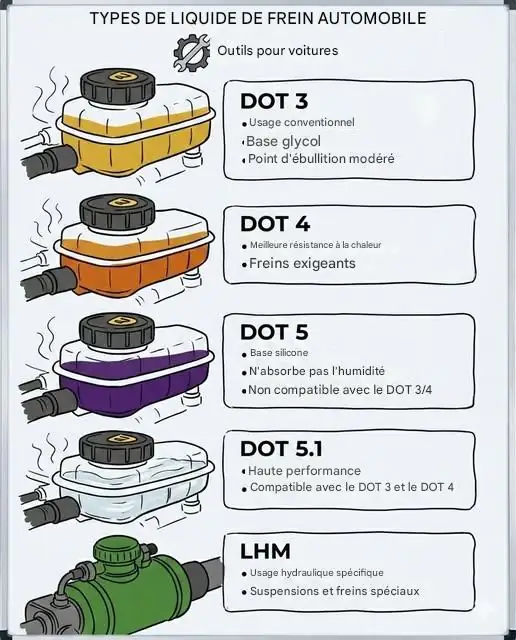 TYPES DE LIQUIDE DE FREIN AUTOMOBILE

Outils pour voitures

DOT 3
• Usage conventionnel
• Base glycol
• Point d'ébullition modéré

DOT 4
• Meilleure résistance à la chaleur
• Freins exigeants

DOT 5
• Base silicone
• N'absorbe pas l'humidité
• Non compatible avec le DOT 3/4

DOT 5.1
• Haute performance
• Compatible avec le DOT 3 et le DOT 4

LHM
• Usage hydraulique spécifique
• Suspensions et freins spéciaux