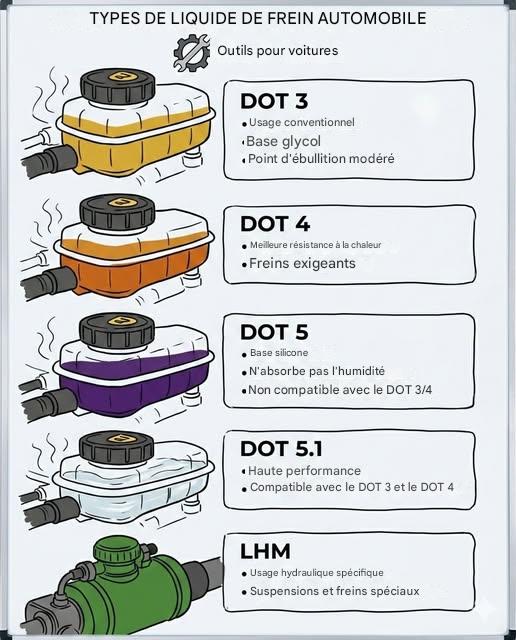 TYPES DE LIQUIDE DE FREIN AUTOMOBILE

Outils pour voitures

DOT 3
• Usage conventionnel
• Base glycol
• Point d'ébullition modéré

DOT 4
• Meilleure résistance à la chaleur
• Freins exigeants

DOT 5
• Base silicone
• N'absorbe pas l'humidité
• Non compatible avec le DOT 3/4

DOT 5.1
• Haute performance
• Compatible avec le DOT 3 et le DOT 4

LHM
• Usage hydraulique spécifique
• Suspensions et freins spéciaux