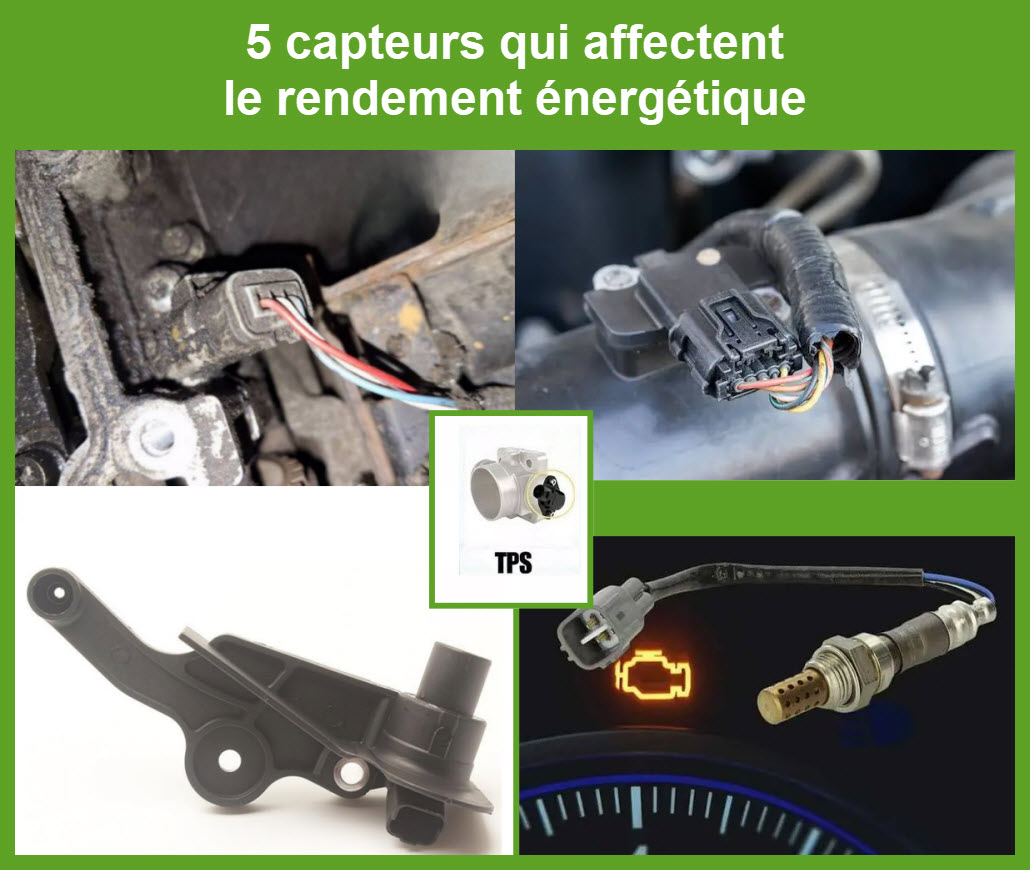 5 capteurs qui affectent
le rendement énergétique

TPS