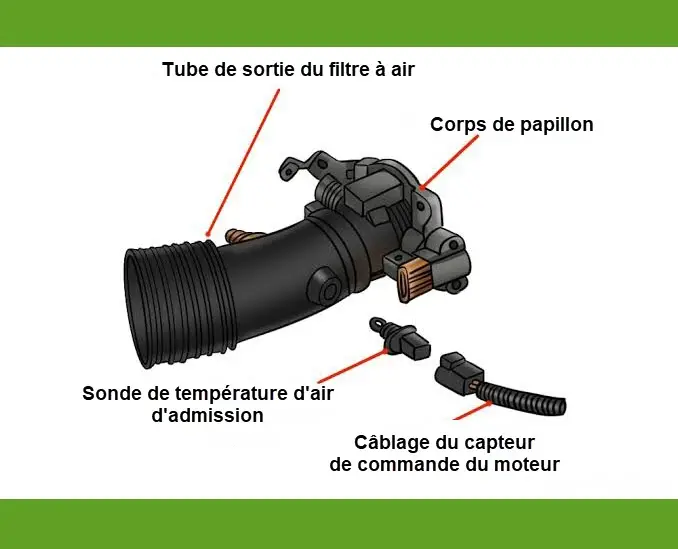 Tube de sortie du filtre à air

Corps de papillon

Sonde de température d'air d'admission

Câblage du capteur de commande du moteur