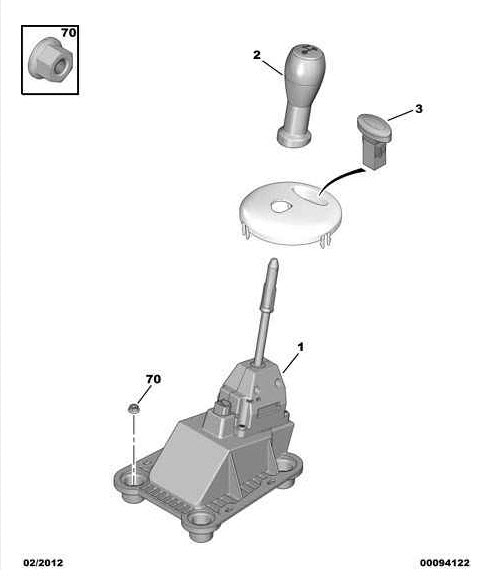 70

2

3

1

70

02/2012

00094122