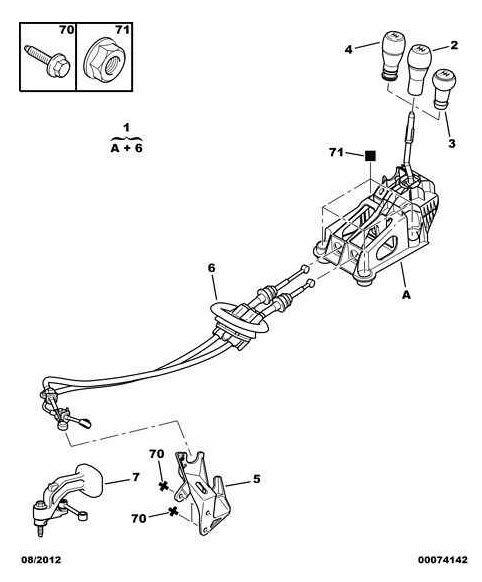 70
71
4
2
3
1
A + 6
71
6
A
70
7
5
70
08/2012
00074142