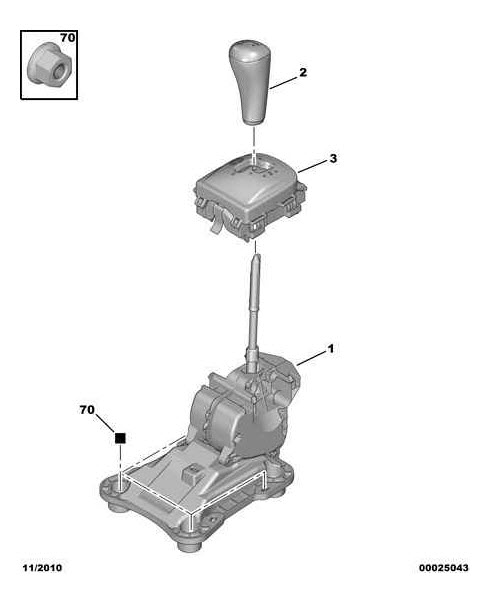 70

2

3

1

70

11/2010

00025043