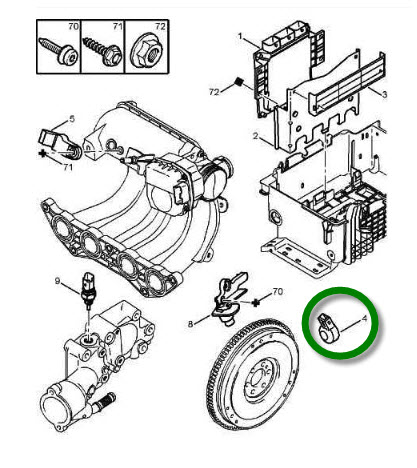 70
71
72
1
72
3
5
71
2
9
70
8
4