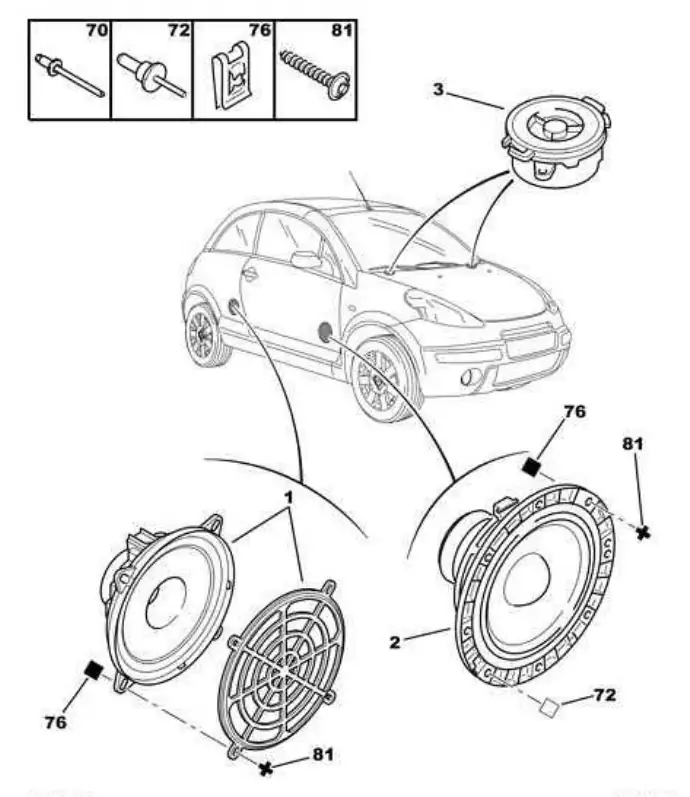 70
72
76
81
3
76
81
1
2
72
76
81